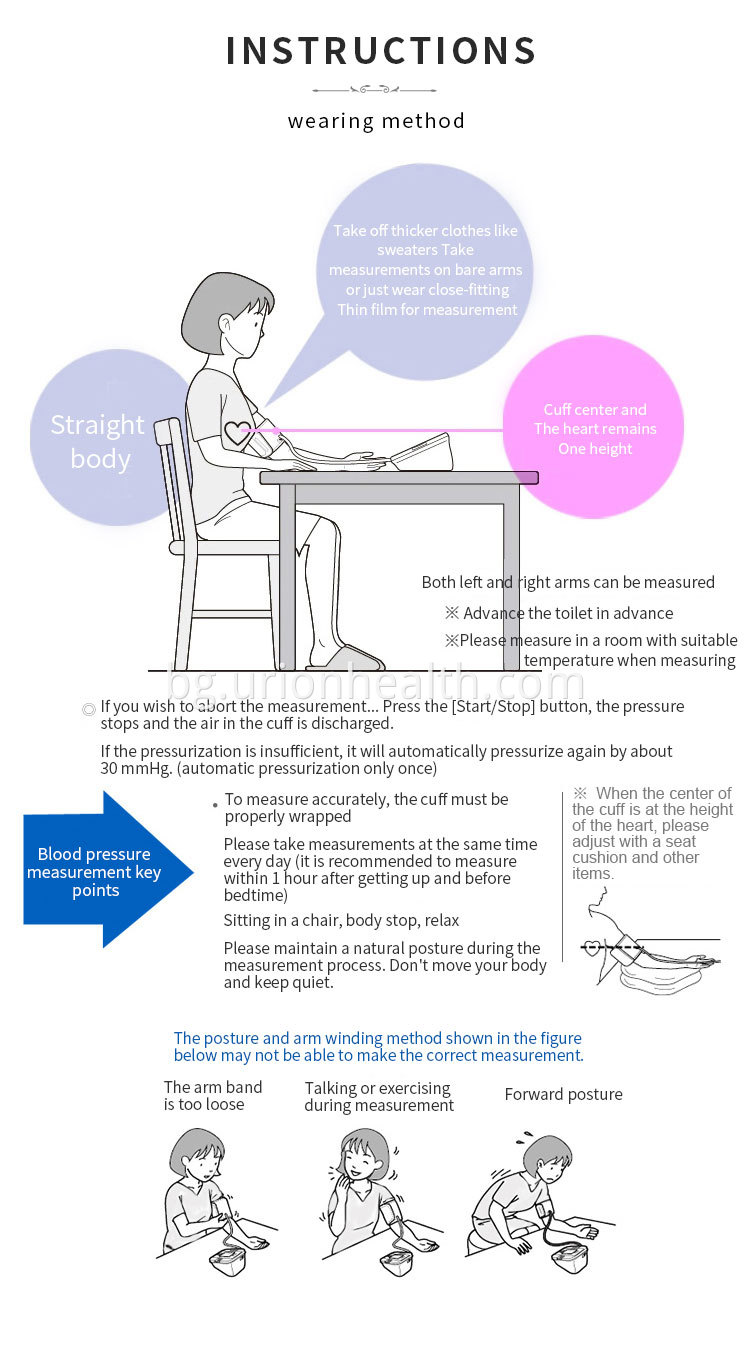 INSTRUCTIONS

wearing method

Take off thicker clothes like sweaters Take measurements on bare arms or just wear close-fitting Thin film for measurement

Straight body

Cuff center and The heart remains One height

Both left and right arms can be measured

※ Advance the toilet in advance

※Please measure in a room with suitable temperature when measuring

bg.urionhealth.com

◎ If you wish to abort the measurement... Press the [Start/Stop] button, the pressure stops and the air in the cuff is discharged.

If the pressurization is insufficient, it will automatically pressurize again by about 30 mmHg. (automatic pressurization only once)

Blood pressure measurement key points

• To measure accurately, the cuff must be properly wrapped

Please take measurements at the same time every day (it is recommended to measure within 1 hour after getting up and before bedtime)

Sitting in a chair, body stop, relax

Please maintain a natural posture during the measurement process. Don't move your body and keep quiet.

※ When the center of the cuff is at the height of the heart, please adjust with a seat cushion and other items.

The posture and arm winding method shown in the figure below may not be able to make the correct measurement.

The arm band is too loose

Talking or exercising during measurement

Forward posture